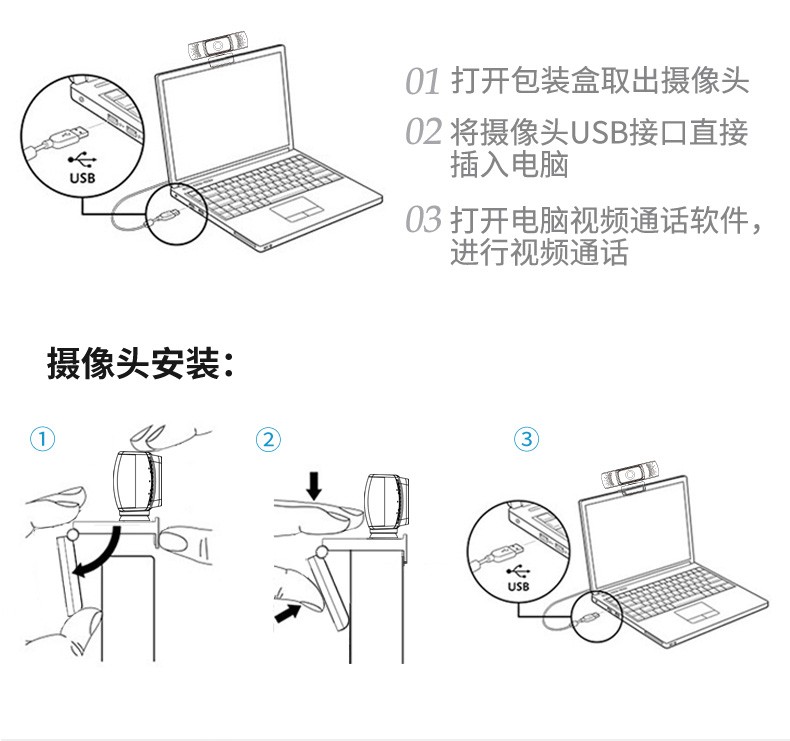 USB

01 打开包装盒取出摄像头

02 将摄像头USB接口直接插入电脑

03 打开电脑视频通话软件，进行视频通话

摄像头安装：

①

②

③

USB