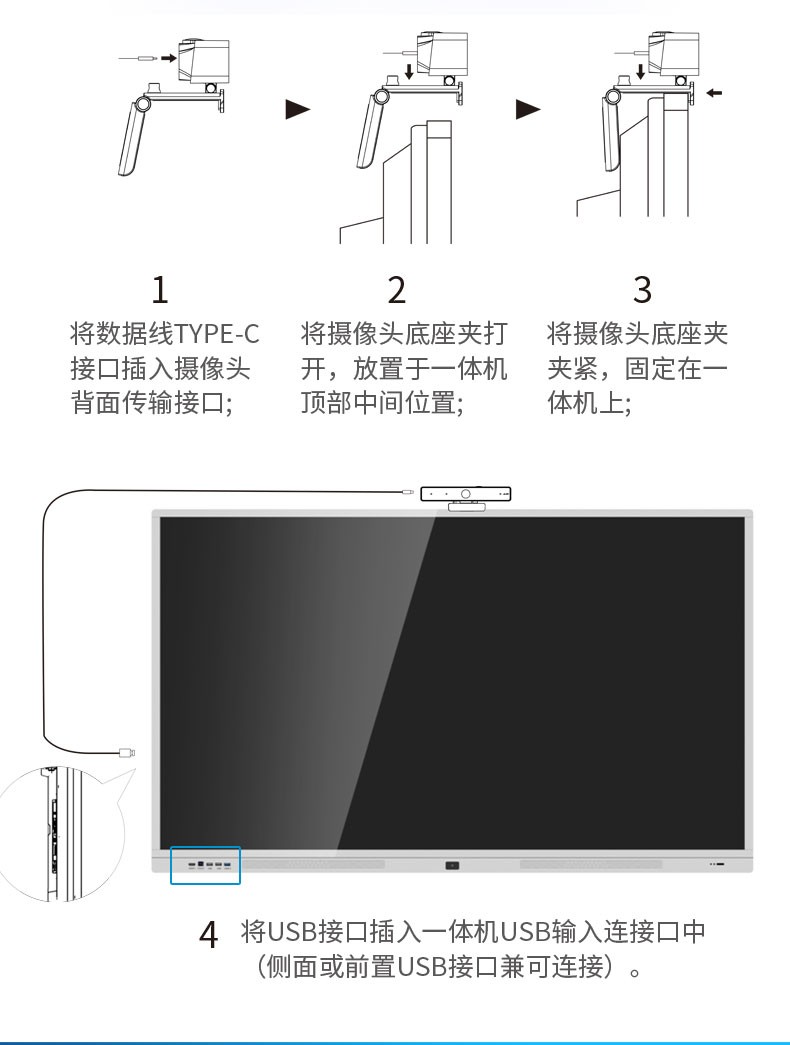 1
将数据线TYPE-C接口插入摄像头背面传输接口;

2
将摄像头底座夹打开，放置于一体机顶部中间位置;

3
将摄像头底座夹夹紧，固定在一体机上;

4 将USB接口插入一体机USB输入连接口中（侧面或前置USB接口兼可连接）。