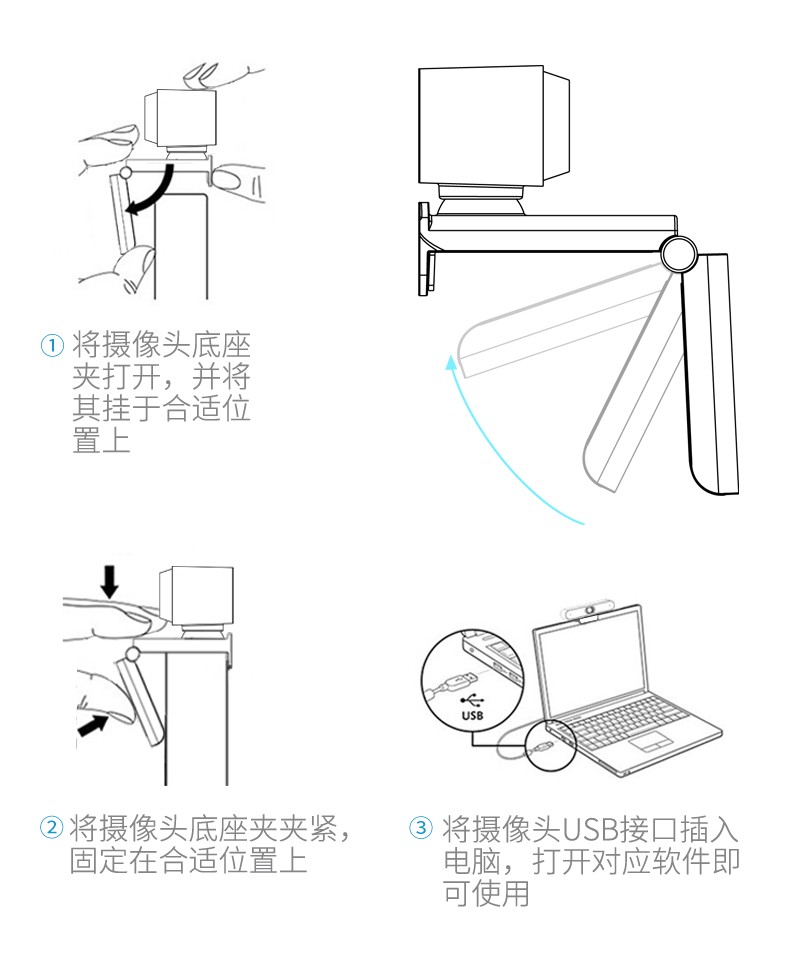 ① 将摄像头底座夹打开，并将其挂于合适位置上

② 将摄像头底座夹夹紧，固定在合适位置上

USB

③ 将摄像头USB接口插入电脑，打开对应软件即可使用