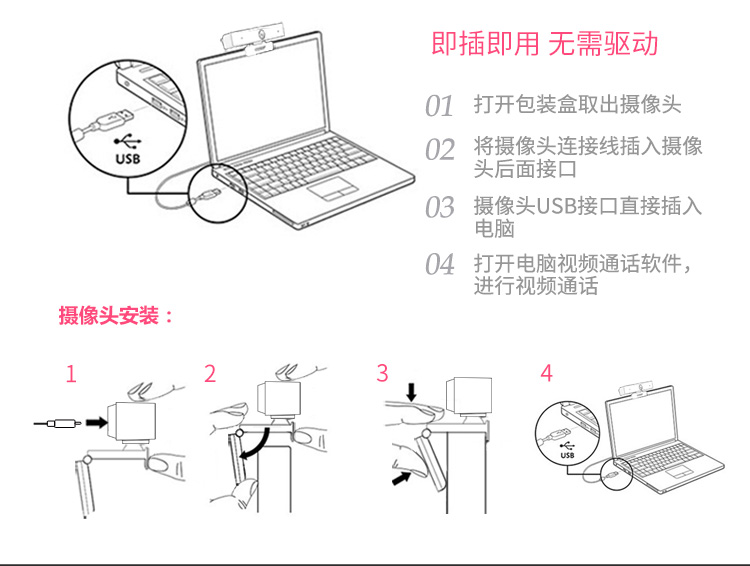 USB

即插即用 无需驱动

01 打开包装盒取出摄像头

02 将摄像头连接线插入摄像头后面接口

03 摄像头USB接口直接插入电脑

04 打开电脑视频通话软件，进行视频通话

摄像头安装：

1

2

3

4

USB