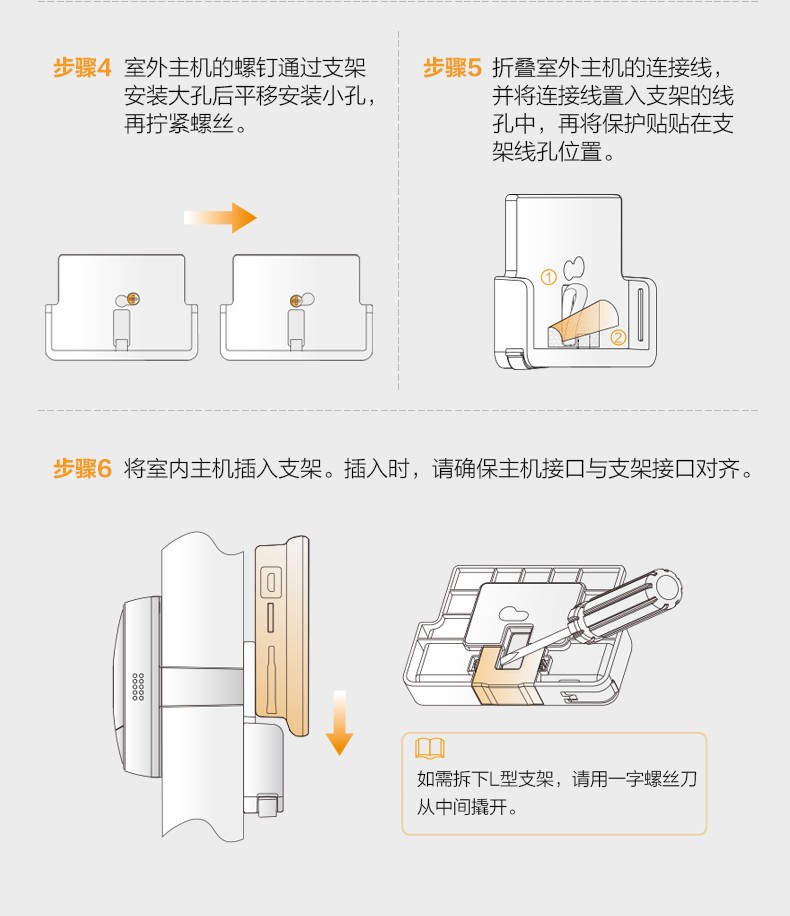 步骤4 室外主机的螺钉通过支架安装大孔后平移安装小孔，再拧紧螺丝。

步骤5 折叠室外主机的连接线，并将连接线置入支架的线孔中，再将保护贴贴在支架线孔位置。

①

②

步骤6 将室内主机插入支架。插入时，请确保主机接口与支架接口对齐。

如需拆下L型支架，请用一字螺丝刀从中间撬开。