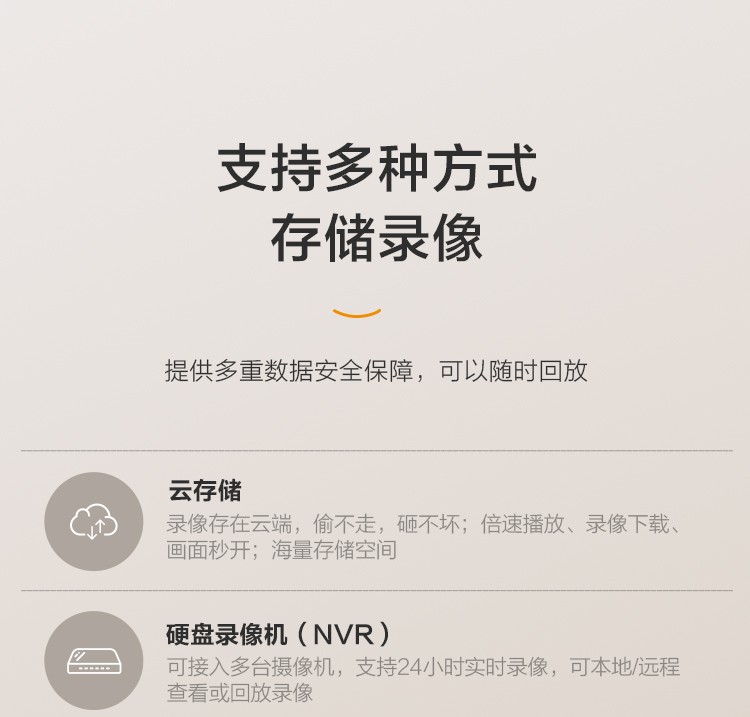 支持多种方式
存储录像

提供多重数据安全保障，可以随时回放

云存储
录像存在云端，偷不走，砸不坏；倍速播放、录像下载、画面秒开；海量存储空间

硬盘录像机（NVR）
可接入多台摄像机，支持24小时实时录像，可本地/远程查看或回放录像